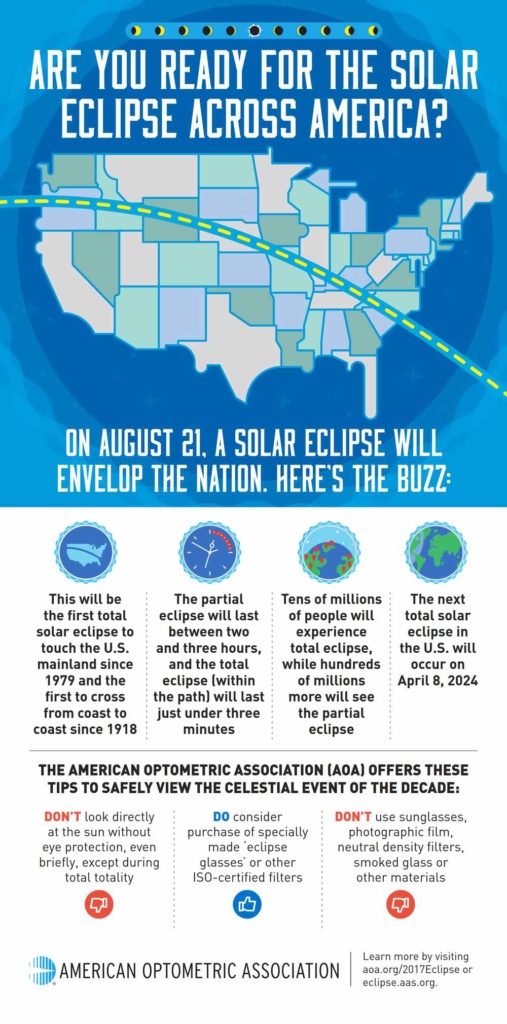 ARE YOU READY FOR THE SOLAR ECLIPSE ACROSS AMERICA?

ON AUGUST 21, A SOLAR ECLIPSE WILL ENVELOP THE NATION. HERE'S THE BUZZ:

This will be the first total solar eclipse to touch the U.S. mainland since 1979 and the first to cross from coast to coast since 1918

The partial eclipse will last between two and three hours, and the total eclipse (within the path) will last just under three minutes

Tens of millions of people will experience total eclipse, while hundreds of millions more will see the partial eclipse

The next total solar eclipse in the U.S. will occur on April 8, 2024

THE AMERICAN OPTOMETRIC ASSOCIATION (AOA) OFFERS THESE TIPS TO SAFELY VIEW THE CELESTIAL EVENT OF THE DECADE:

DON'T look directly at the sun without eye protection, even briefly, except during total totality

DO consider purchase of specially made 'eclipse glasses' or other ISO-certified filters

DON'T use sunglasses, photographic film, neutral density filters, smoked glass or other materials

AMERICAN OPTOMETRIC ASSOCIATION

Learn more by visiting aoa.org/2017Eclipse or eclipse.aas.org.